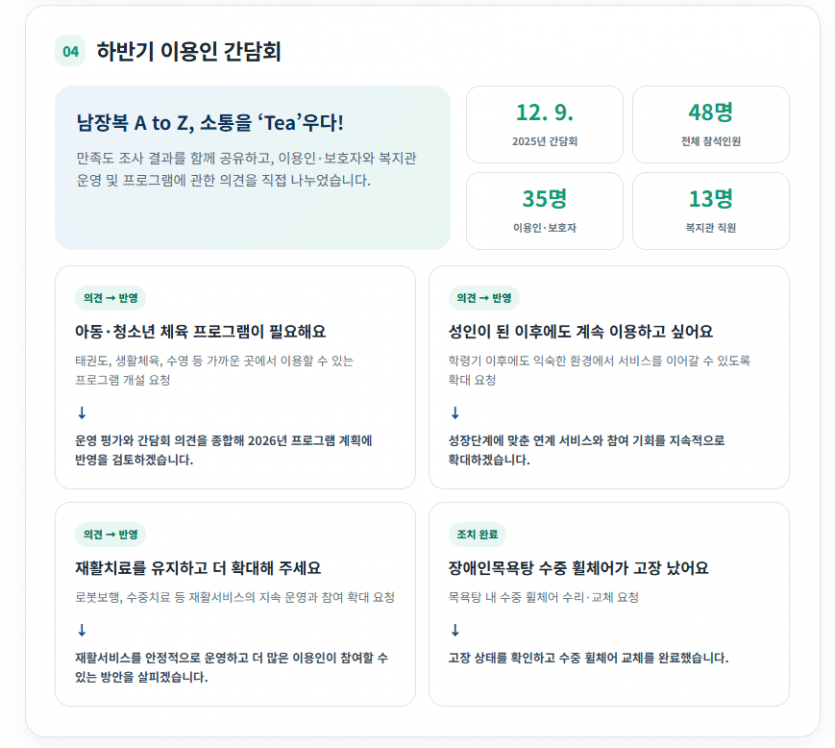 04 하반기 이용인 간담회

남장복 A to Z, 소통을 'Tea'우다!

만족도 조사 결과를 함께 공유하고, 이용인·보호자와 복지관 운영 및 프로그램에 관한 의견을 직접 나누었습니다.

12. 9.
2025년 간담회

48명
전체 참석인원

35명
이용인·보호자

13명
복지관 직원

의견 → 반영

아동·청소년 체육 프로그램이 필요해요

태권도, 생활체육, 수영 등 가까운 곳에서 이용할 수 있는 프로그램 개설 요청

↓

운영 평가와 간담회 의견을 종합해 2026년 프로그램 계획에 반영을 검토하겠습니다.

의견 → 반영

성인이 된 이후에도 계속 이용하고 싶어요

학령기 이후에도 익숙한 환경에서 서비스를 이어갈 수 있도록 확대 요청

↓

성장단계에 맞춘 연계 서비스와 참여 기회를 지속적으로 확대하겠습니다.

의견 → 반영

재활치료를 유지하고 더 확대해 주세요

로봇보행, 수중치료 등 재활서비스의 지속 운영과 참여 확대 요청

↓

재활서비스를 안정적으로 운영하고 더 많은 이용인이 참여할 수 있는 방안을 살피겠습니다.

조치 완료

장애인목욕탕 수중 휠체어가 고장 났어요

목욕탕 내 수중 휠체어 수리·교체 요청

↓

고장 상태를 확인하고 수중 휠체어 교체를 완료했습니다.